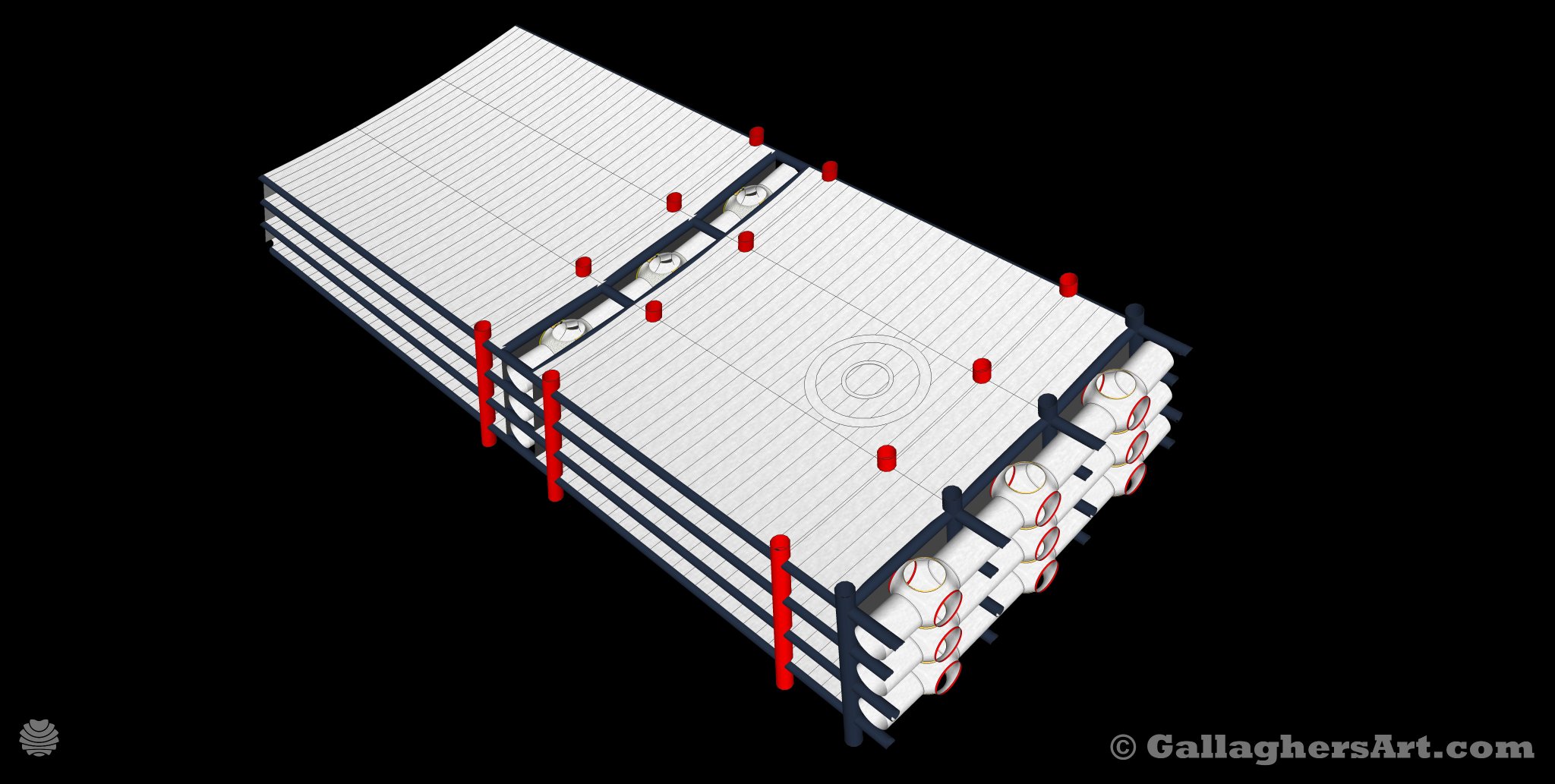 © GallaghersArt.com